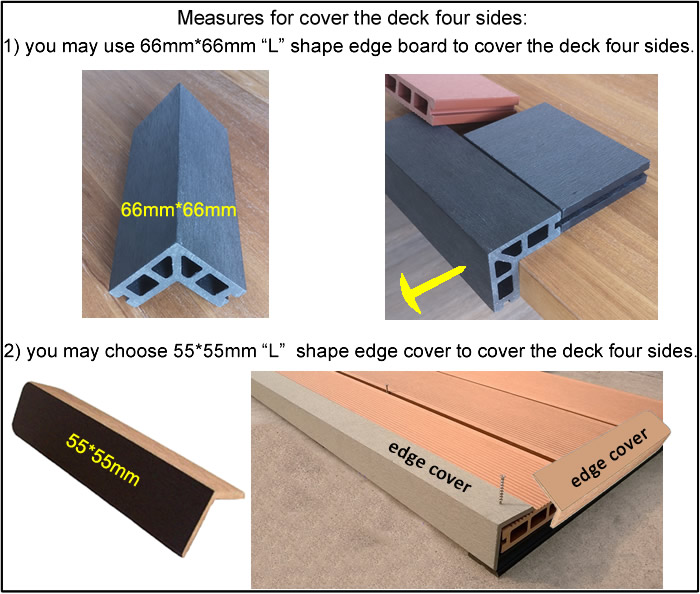 Measures for cover the deck four sides:

1) you may use 66mm*66mm “L” shape edge board to cover the deck four sides.

66mm*66mm

2) you may choose 55*55mm “L” shape edge cover to cover the deck four sides.

55*55mm

edge cover

edge cover